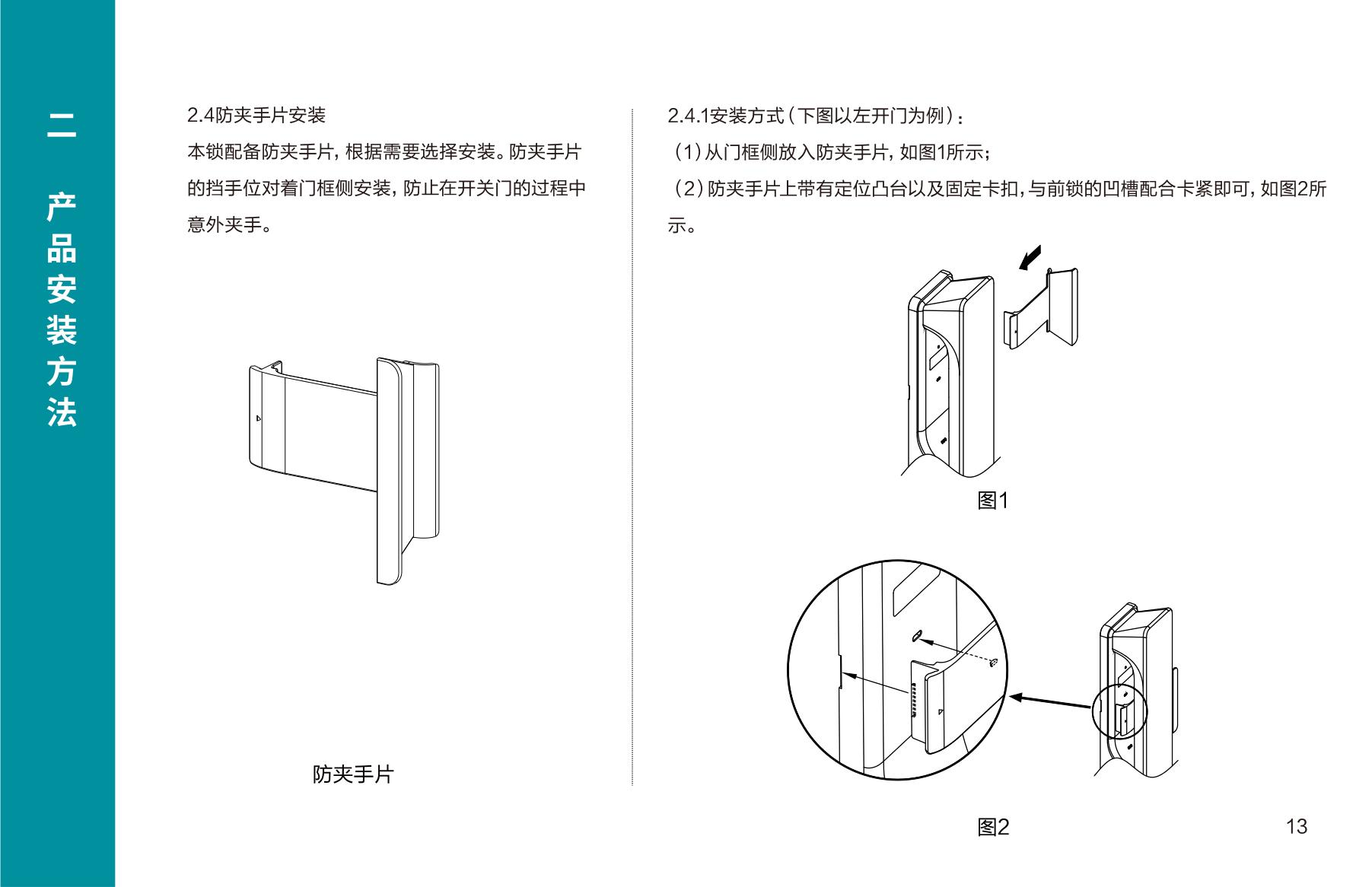 二 产品安装方法

2.4防夹手片安装

本锁配备防夹手片，根据需要选择安装。防夹手片的挡手位对着门框侧安装，防止在开关门的过程中意外夹手。

防夹手片

2.4.1安装方式（下图以左开门为例）：

（1）从门框侧放入防夹手片，如图1所示；

（2）防夹手片上带有定位凸台以及固定卡扣，与前锁的凹槽配合卡紧即可，如图2所示。

图1

图2

13