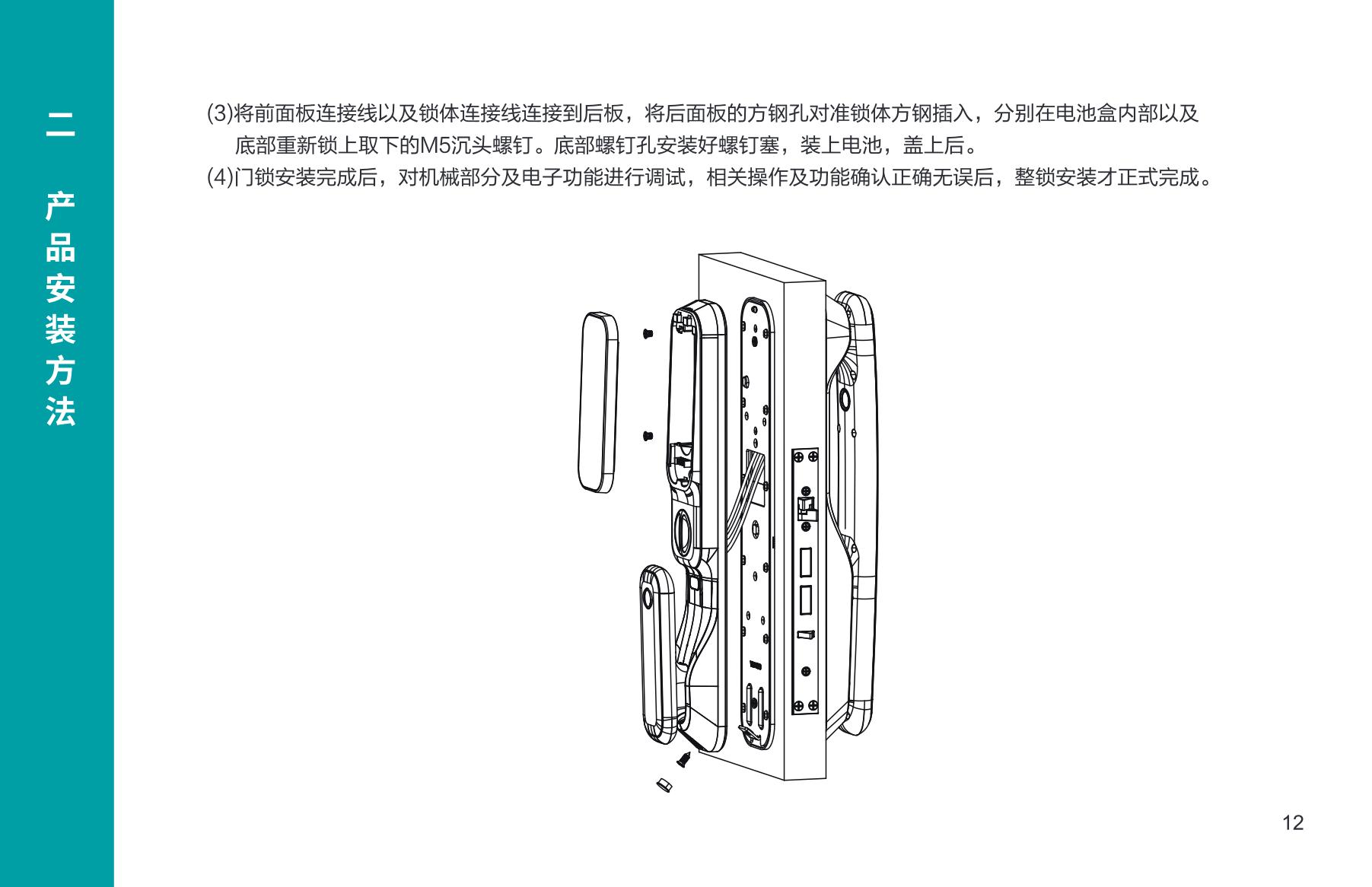 二 产品安装方法

(3)将前面板连接线以及锁体连接线连接到后板，将后面板的方钢孔对准锁体方钢插入，分别在电池盒内部以及底部重新锁上取下的M5沉头螺钉。底部螺钉孔安装好螺钉塞，装上电池，盖上后。

(4)门锁安装完成后，对机械部分及电子功能进行调试，相关操作及功能确认正确无误后，整锁安装才正式完成。

12