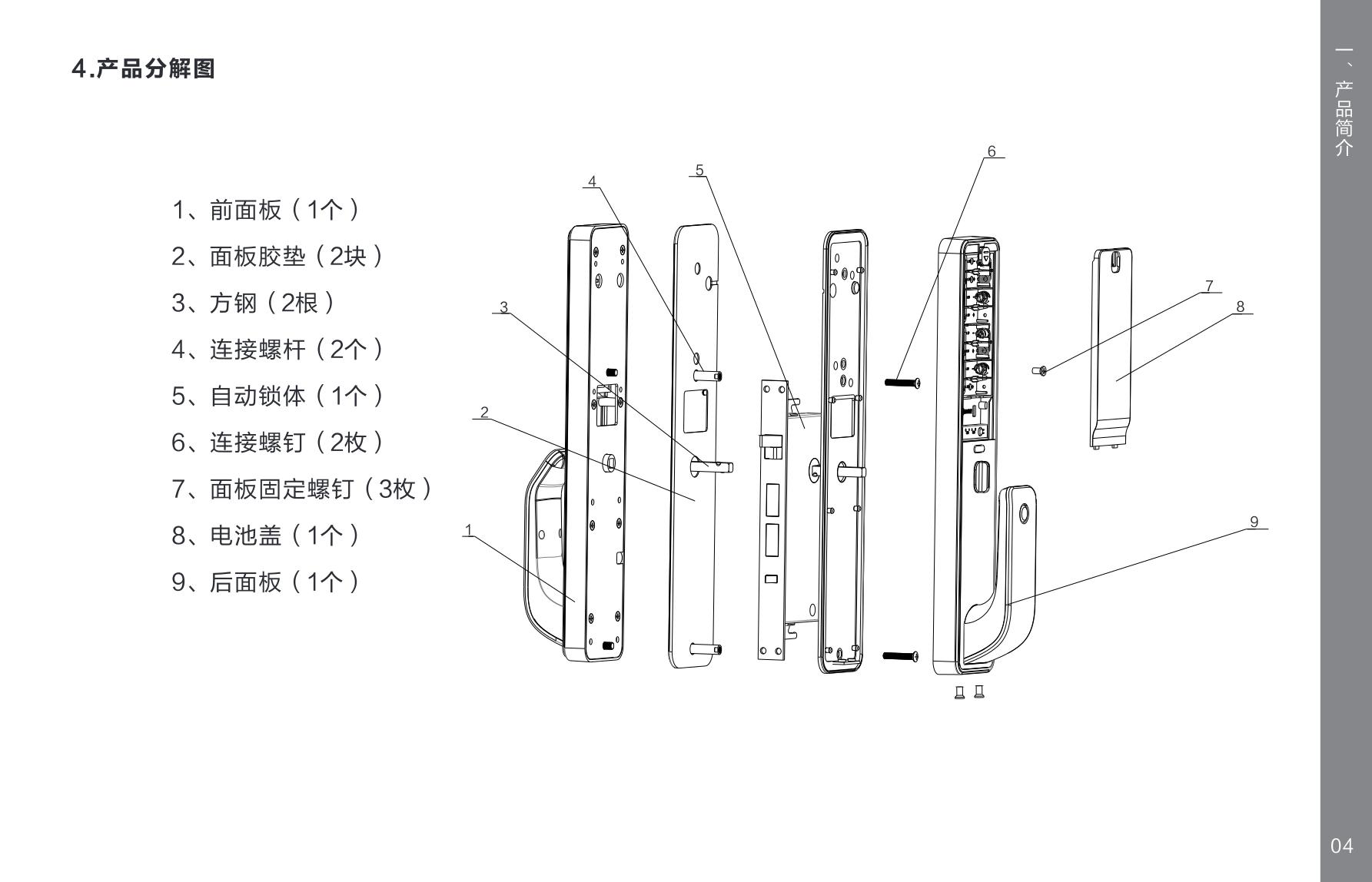 4.产品分解图

1、前面板（1个）
2、面板胶垫（2块）
3、方钢（2根）
4、连接螺杆（2个）
5、自动锁体（1个）
6、连接螺钉（2枚）
7、面板固定螺钉（3枚）
8、电池盖（1个）
9、后面板（1个）

4
5
6
3
7
8
2
1
9

一、产品简介

04