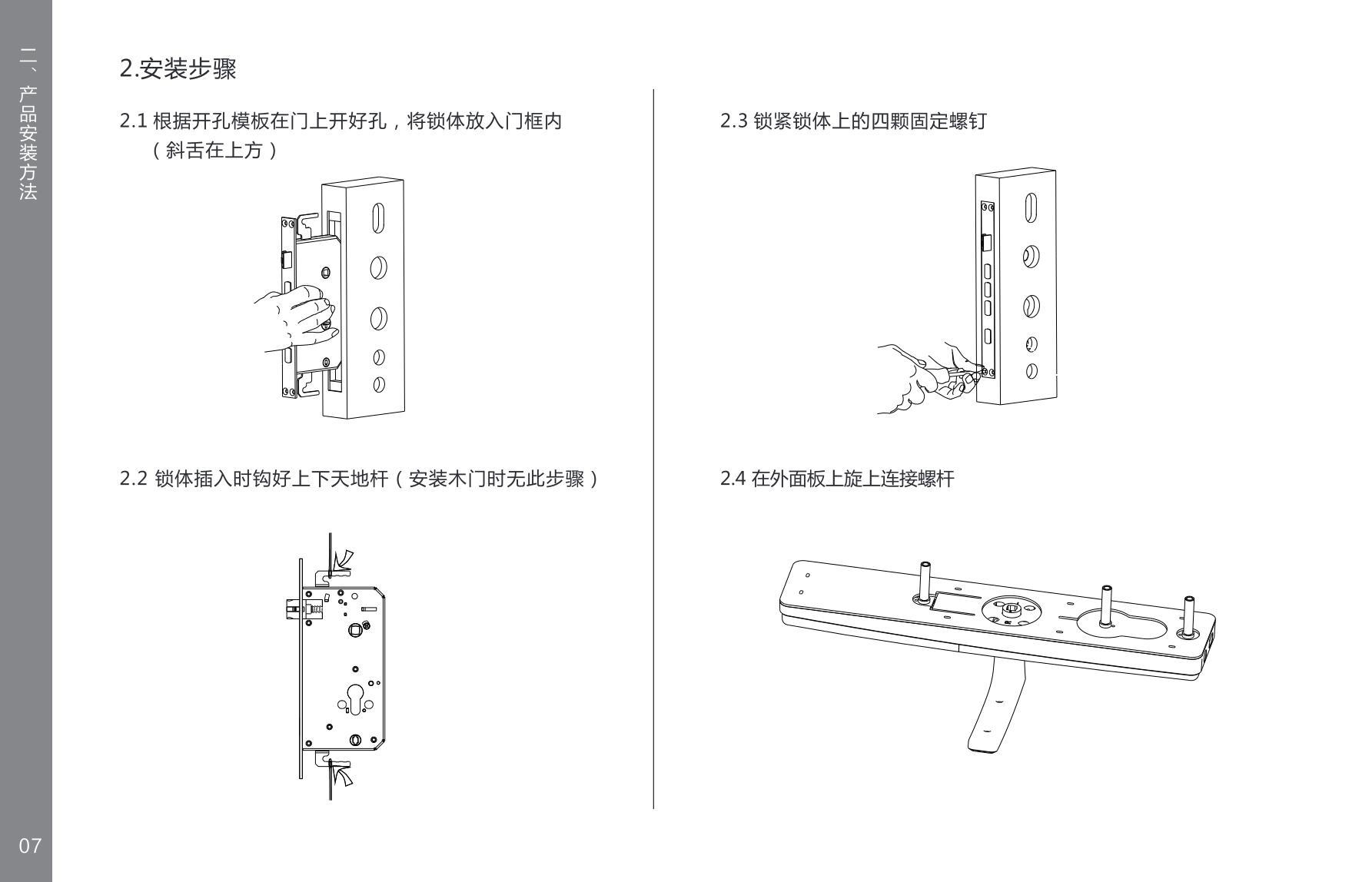 二、产品安装方法

2.安装步骤

2.1 根据开孔模板在门上开好孔，将锁体放入门框内（斜舌在上方）

2.2 锁体插入时钩好上下天地杆（安装木门时无此步骤）

2.3 锁紧锁体上的四颗固定螺钉

2.4 在外面板上旋上连接螺杆

07