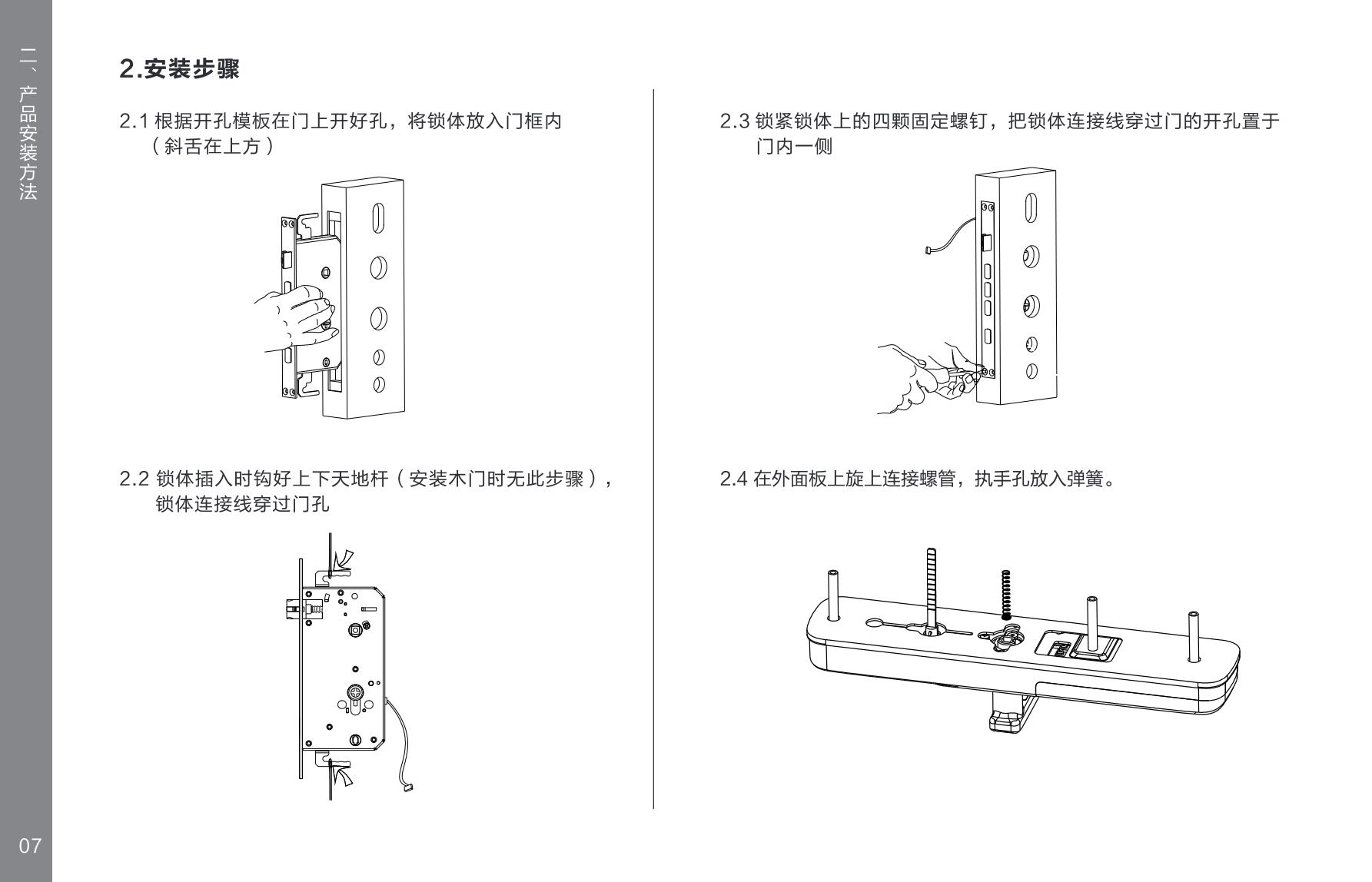 二、产品安装方法

2.安装步骤

2.1 根据开孔模板在门上开好孔，将锁体放入门框内（斜舌在上方）

2.2 锁体插入时钩好上下天地杆（安装木门时无此步骤），锁体连接线穿过门孔

2.3 锁紧锁体上的四颗固定螺钉，把锁体连接线穿过门的开孔置于门内一侧

2.4 在外面板上旋上连接螺管，执手孔放入弹簧。

07