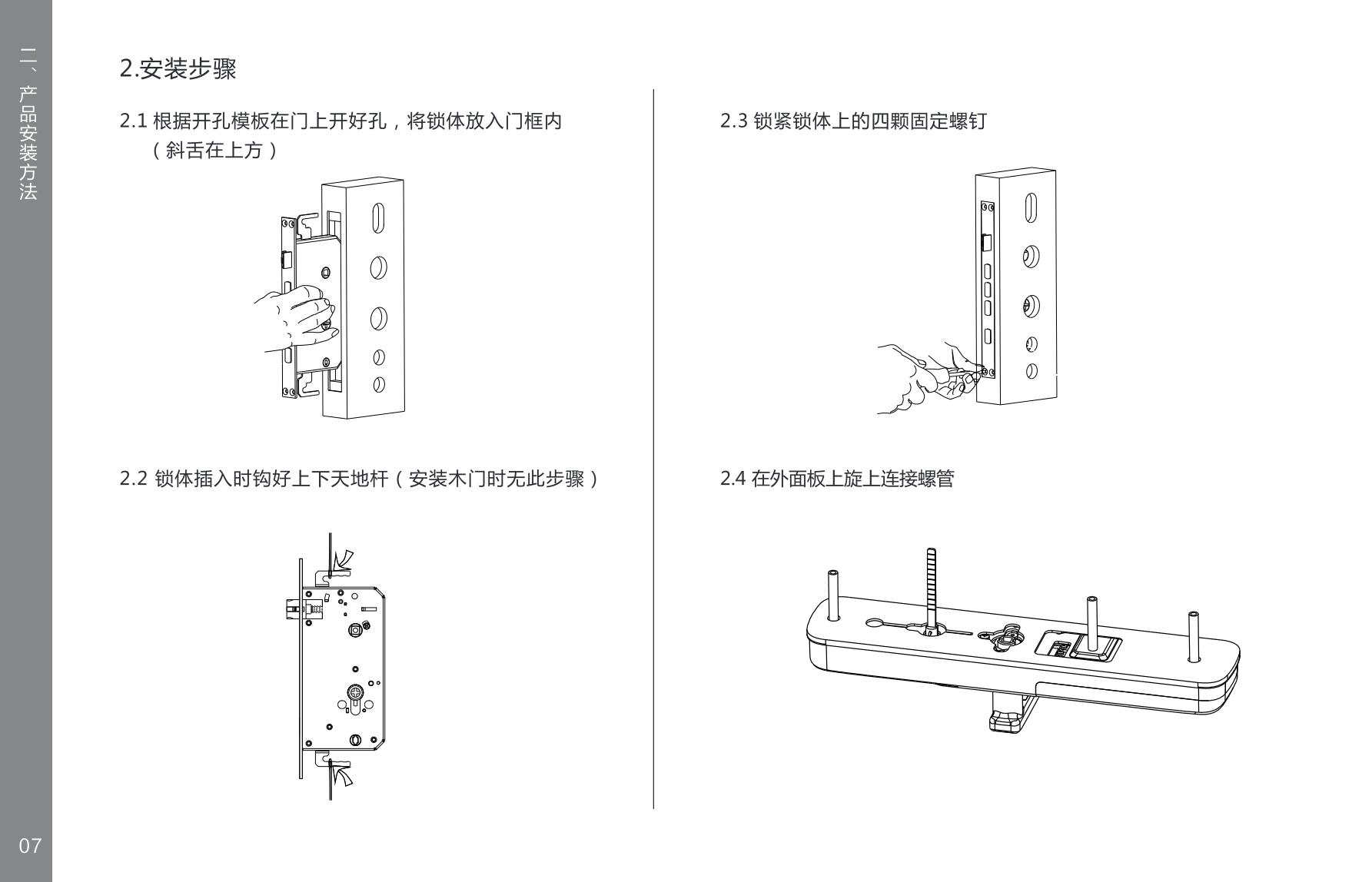 二、产品安装方法

2.安装步骤

2.1 根据开孔模板在门上开好孔，将锁体放入门框内（斜舌在上方）

2.2 锁体插入时钩好上下天地杆（安装木门时无此步骤）

2.3 锁紧锁体上的四颗固定螺钉

2.4 在外面板上旋上连接螺管

07